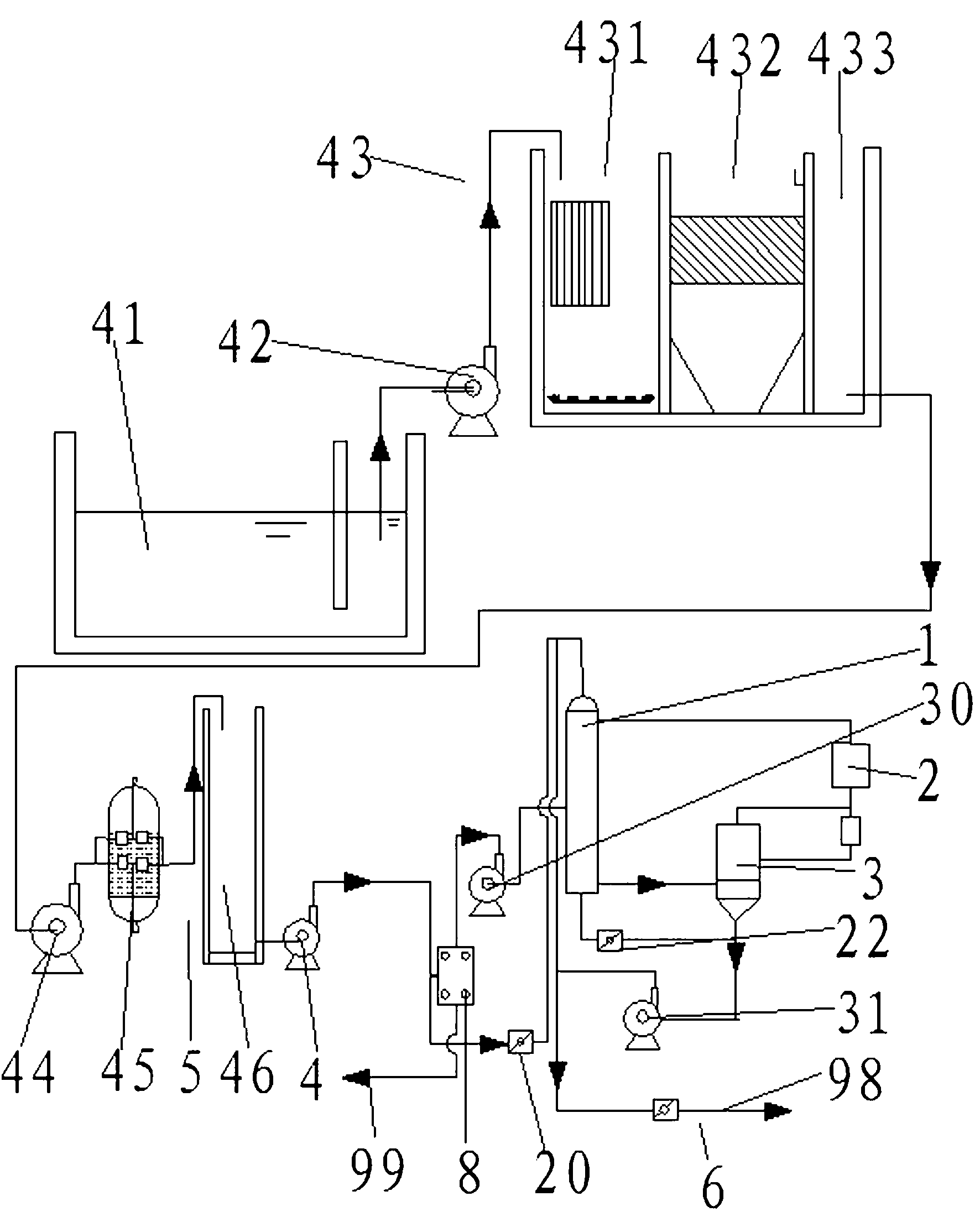 431 432 433

43

41

42

1

30

2

3

22

31

44 45 5 46 4

98

99 8 20 6