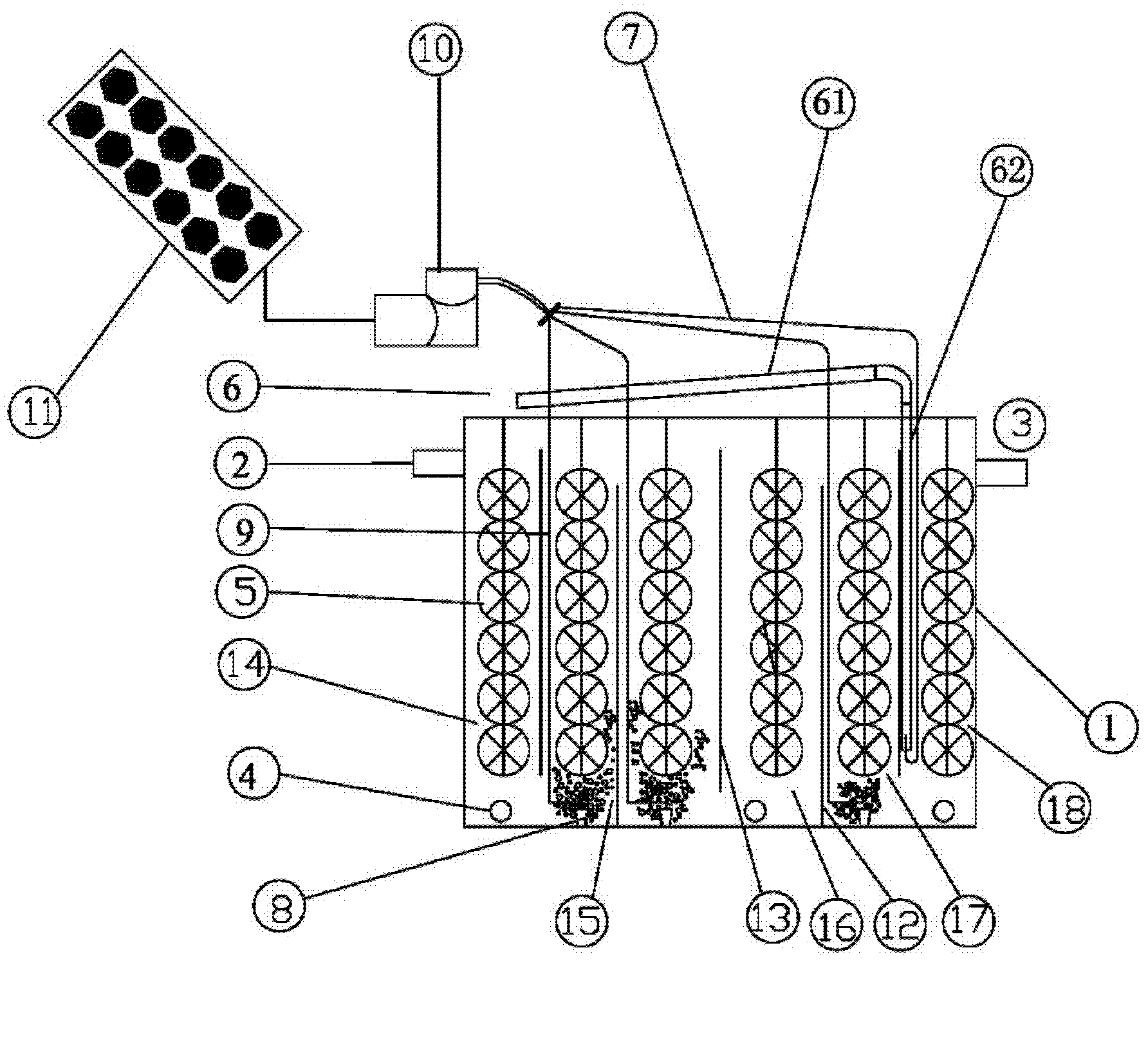 10
7
61
62
11
6
3
2
9
5
14
1
4
18
8
15
13
16
12
17