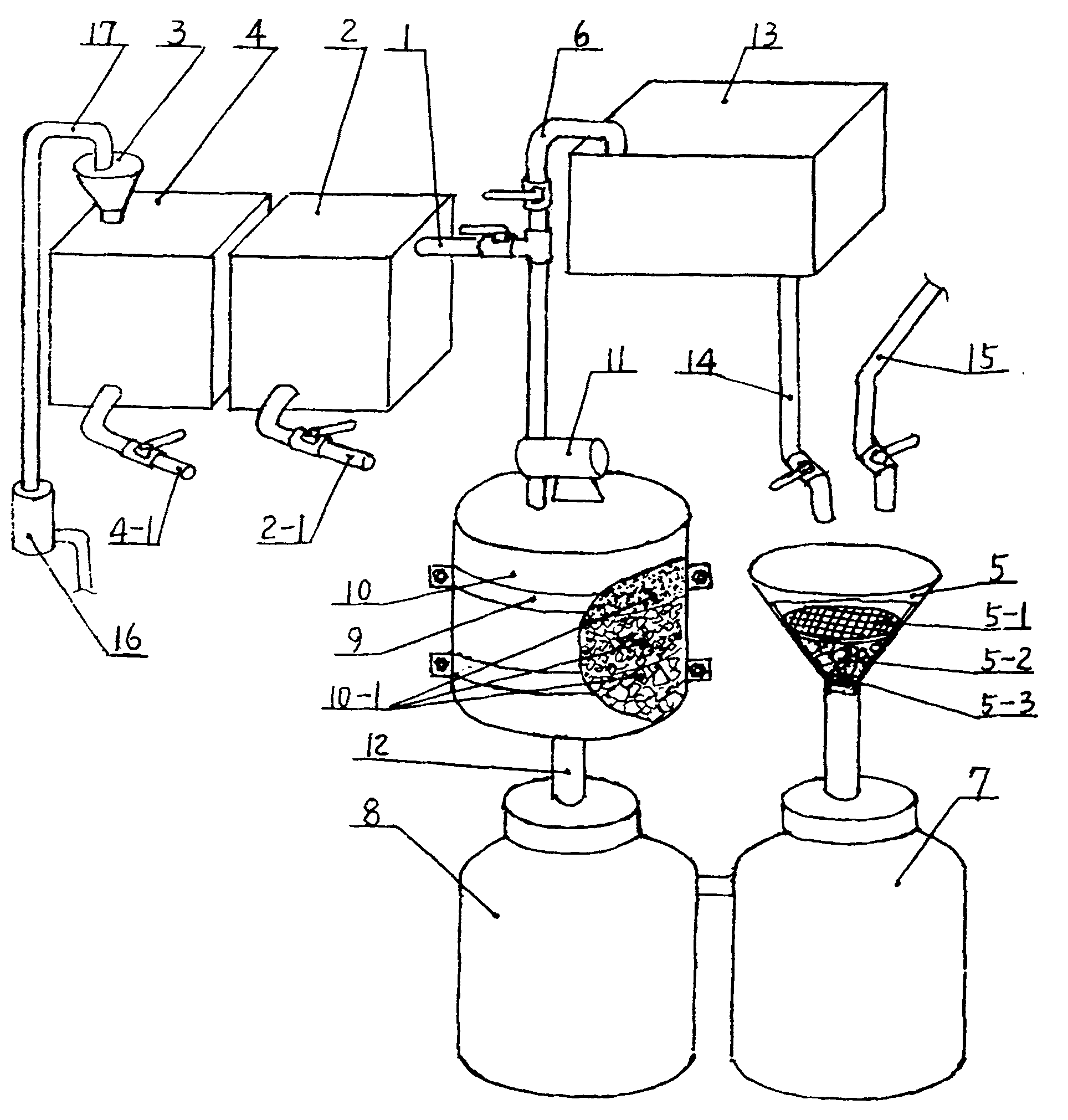 17 3 4 2 1 6 13

11 14 15

4-1 2-1

16

10 9 10-1

5 5-1 5-2 5-3

12

8 7