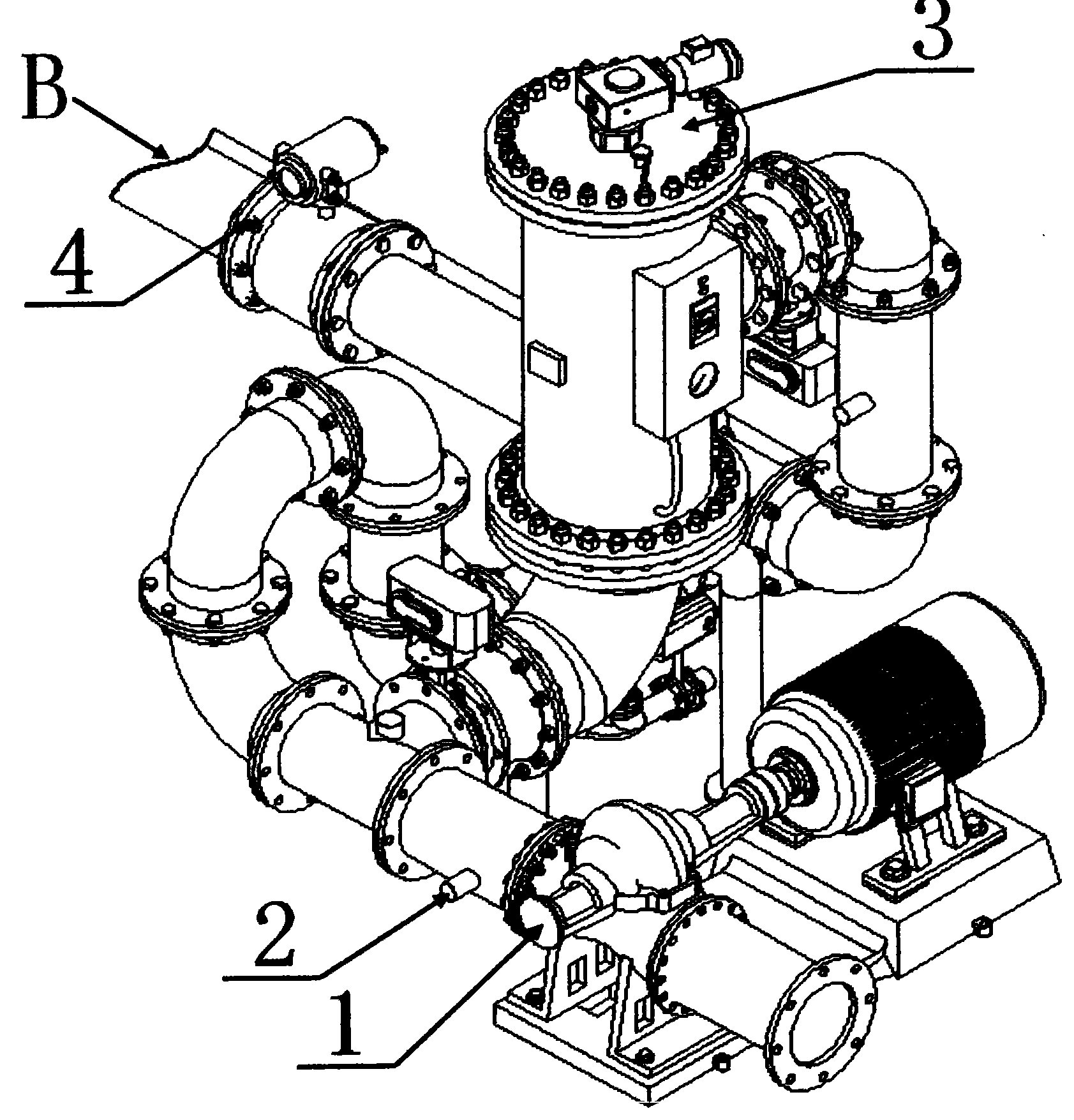 B
3
4
2
1