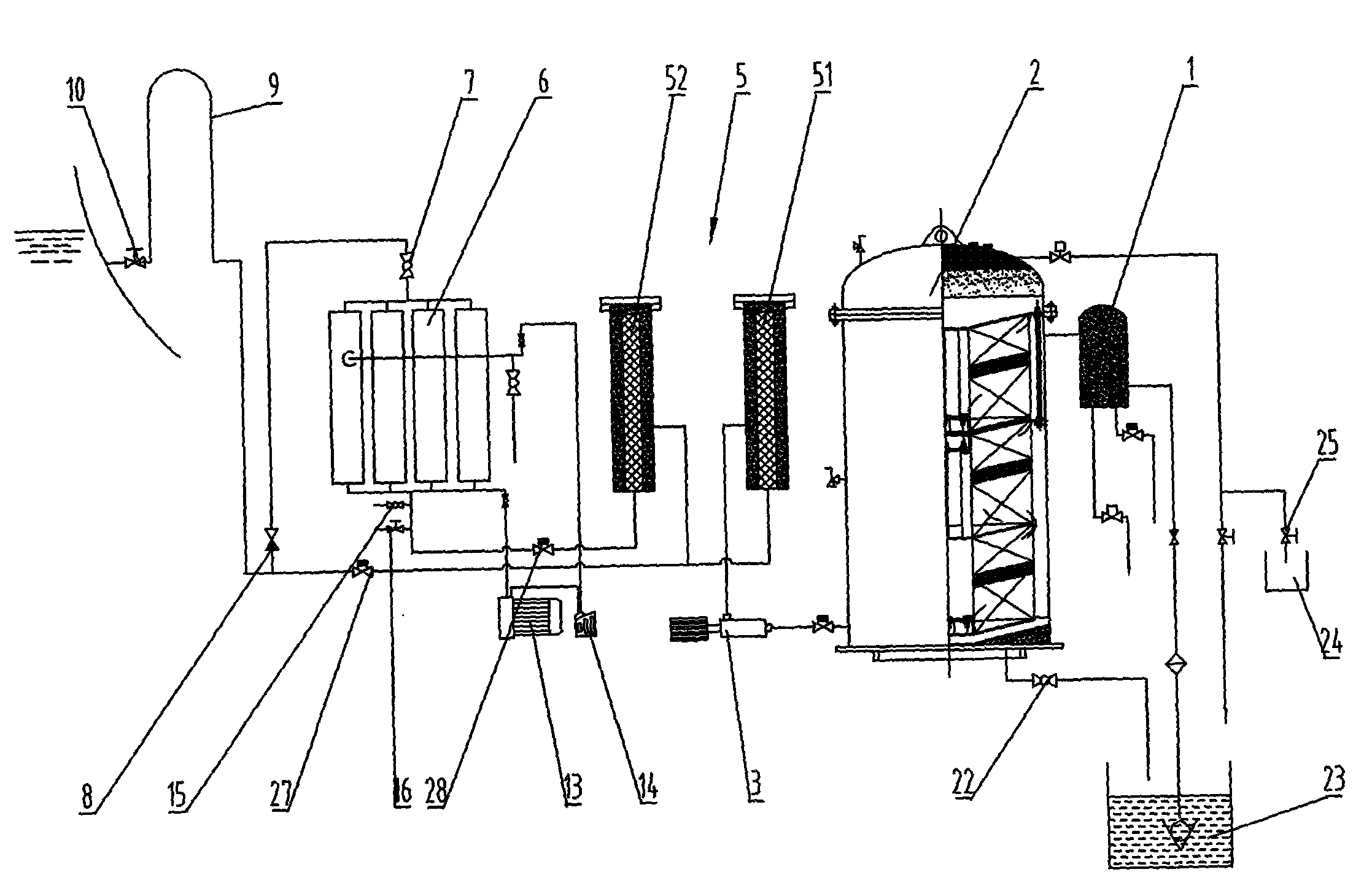 10
9
7
6
52
5
51
2
1
25
24
8
15
27
16
28
13
14
3
22
23