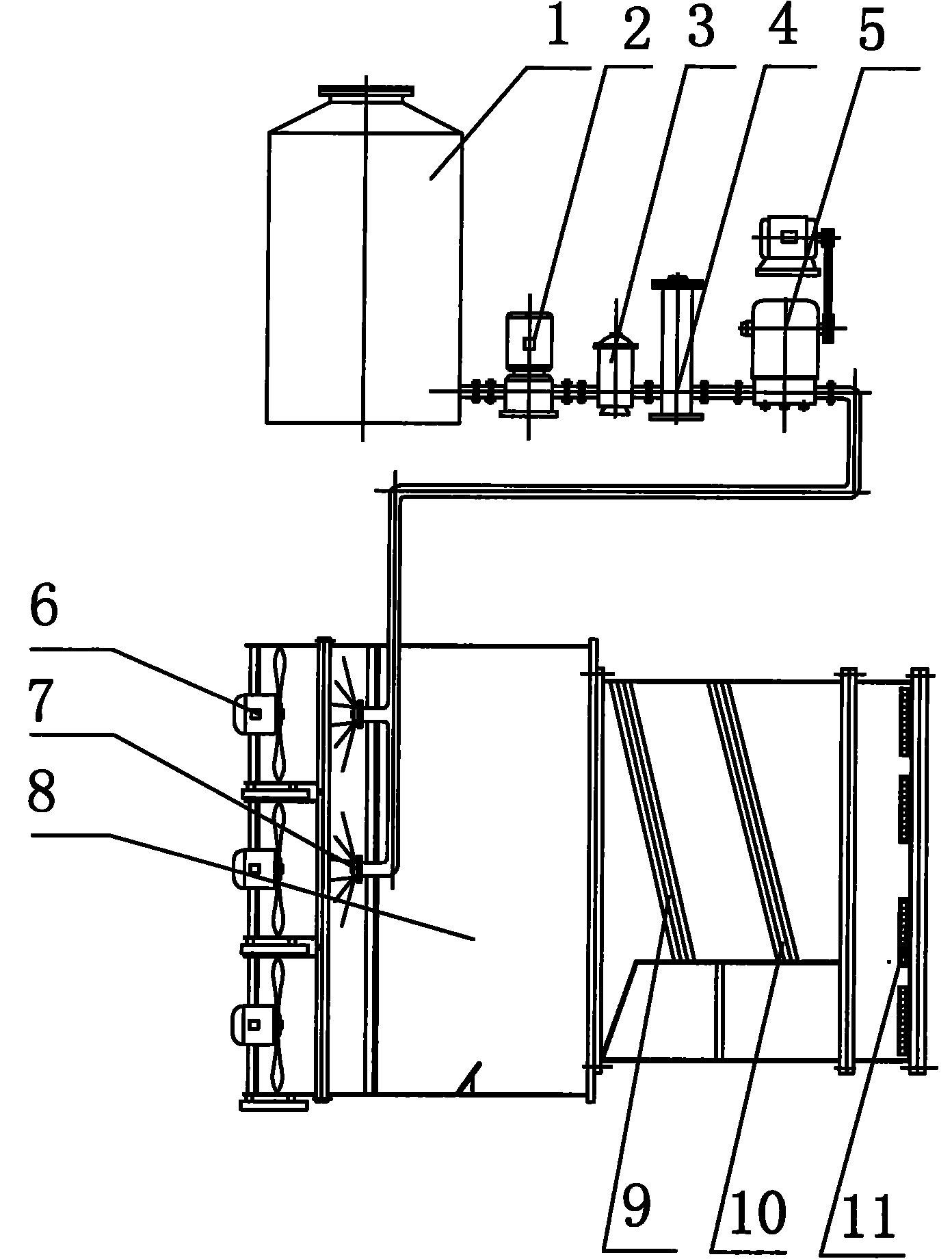 1 2 3 4 5

6

7

8

9 10 11