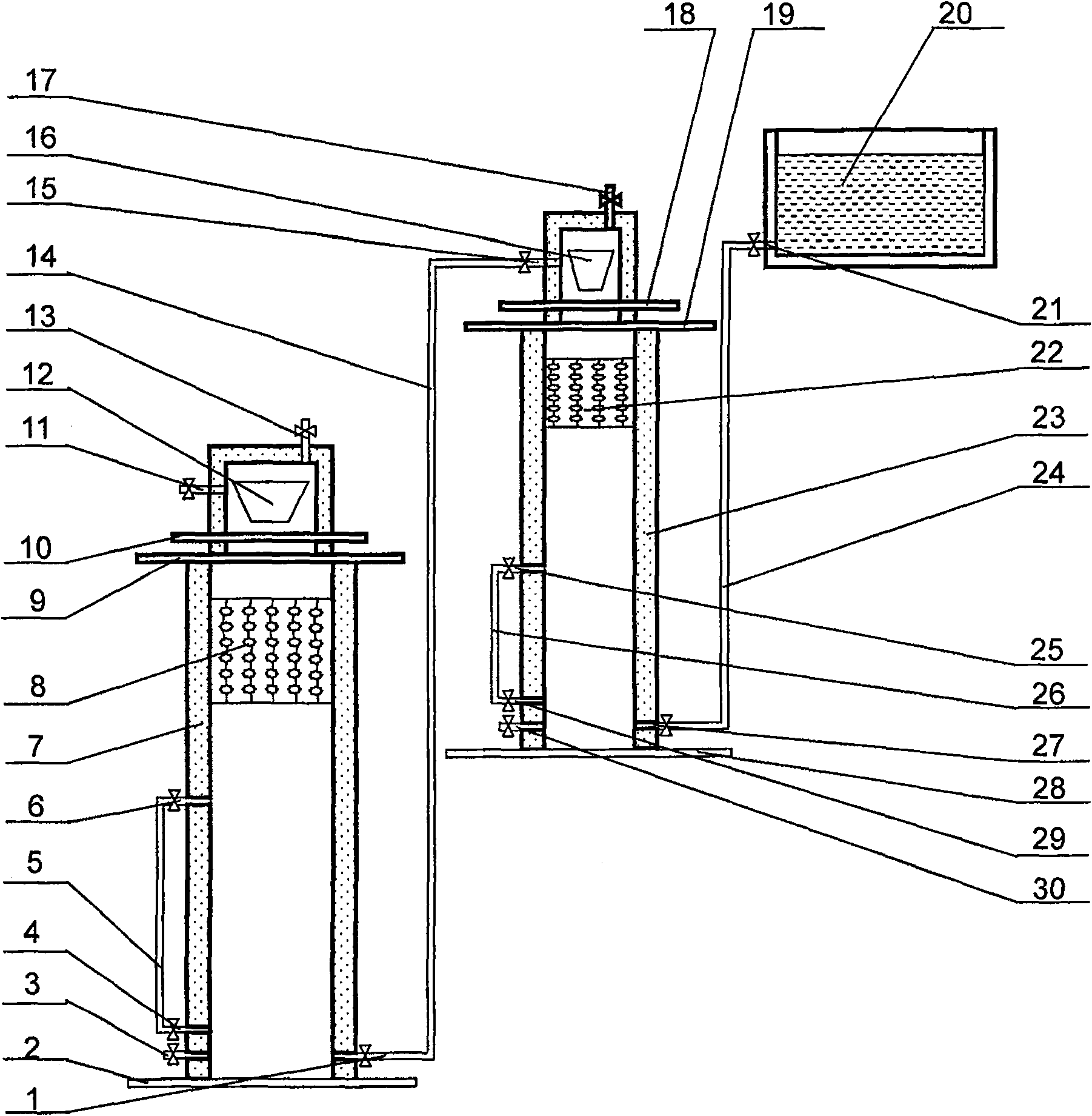 18
19
20
17
16
15
14
13
12
11
10
9
8
7
6
5
4
3
2
1
21
22
23
24
25
26
27
28
29
30