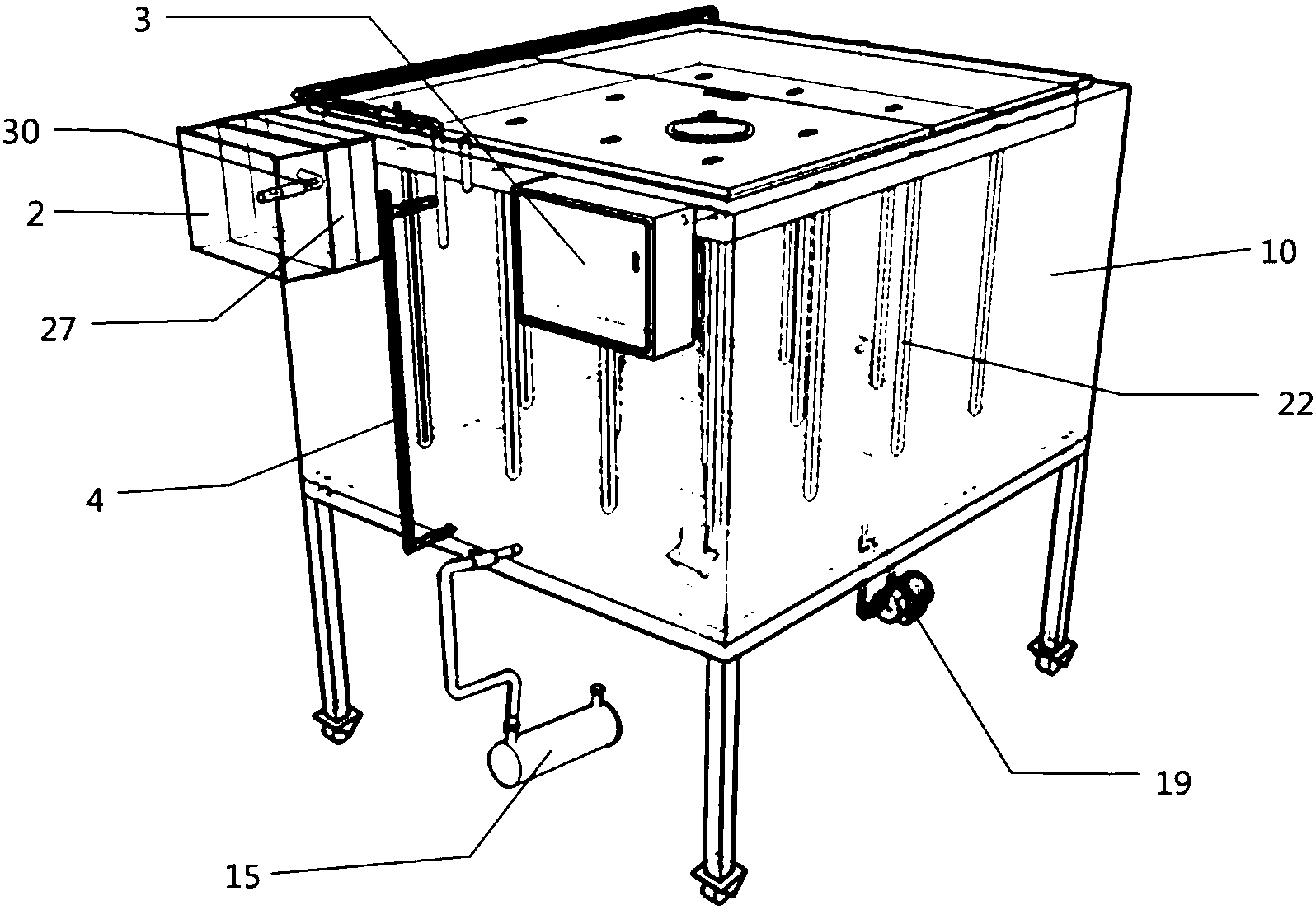 3
30
2
27
10
22
4
19
15