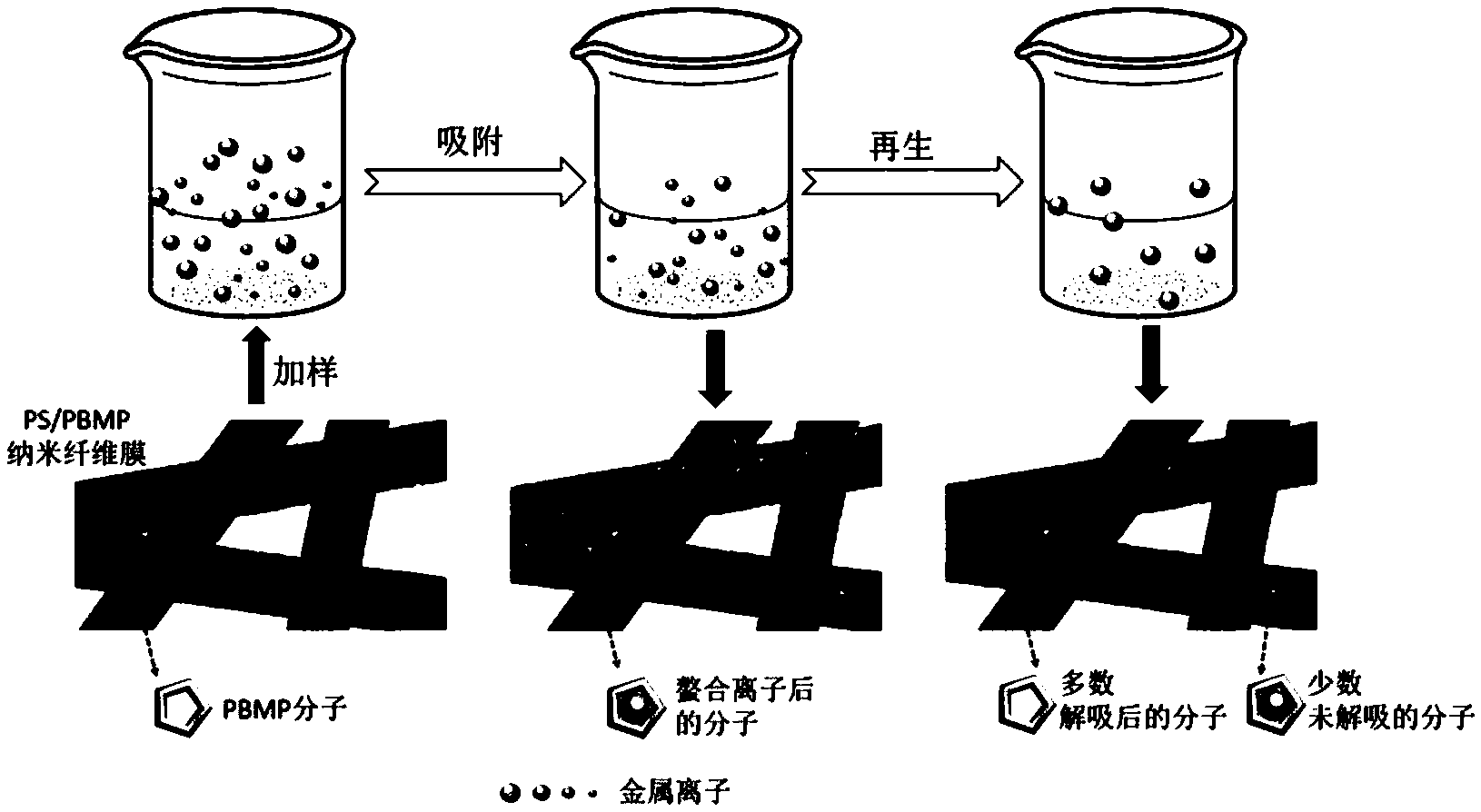 吸附

再生

加样

PS/PBMP
纳米纤维膜

PBMP分子

螯合离子后
的分子

多数
解吸后的分子

少数
未解吸的分子

金属离子