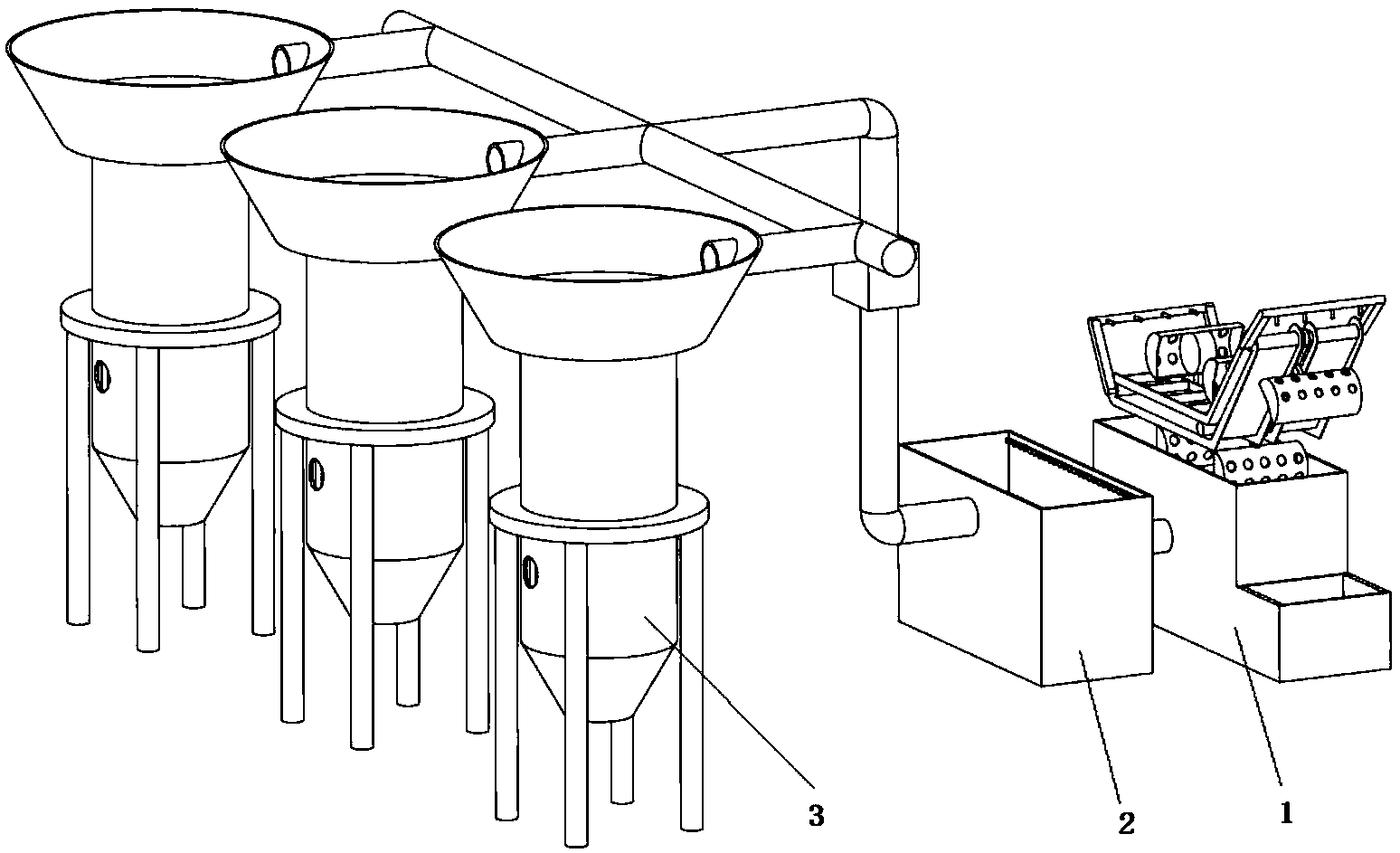 3
2
1