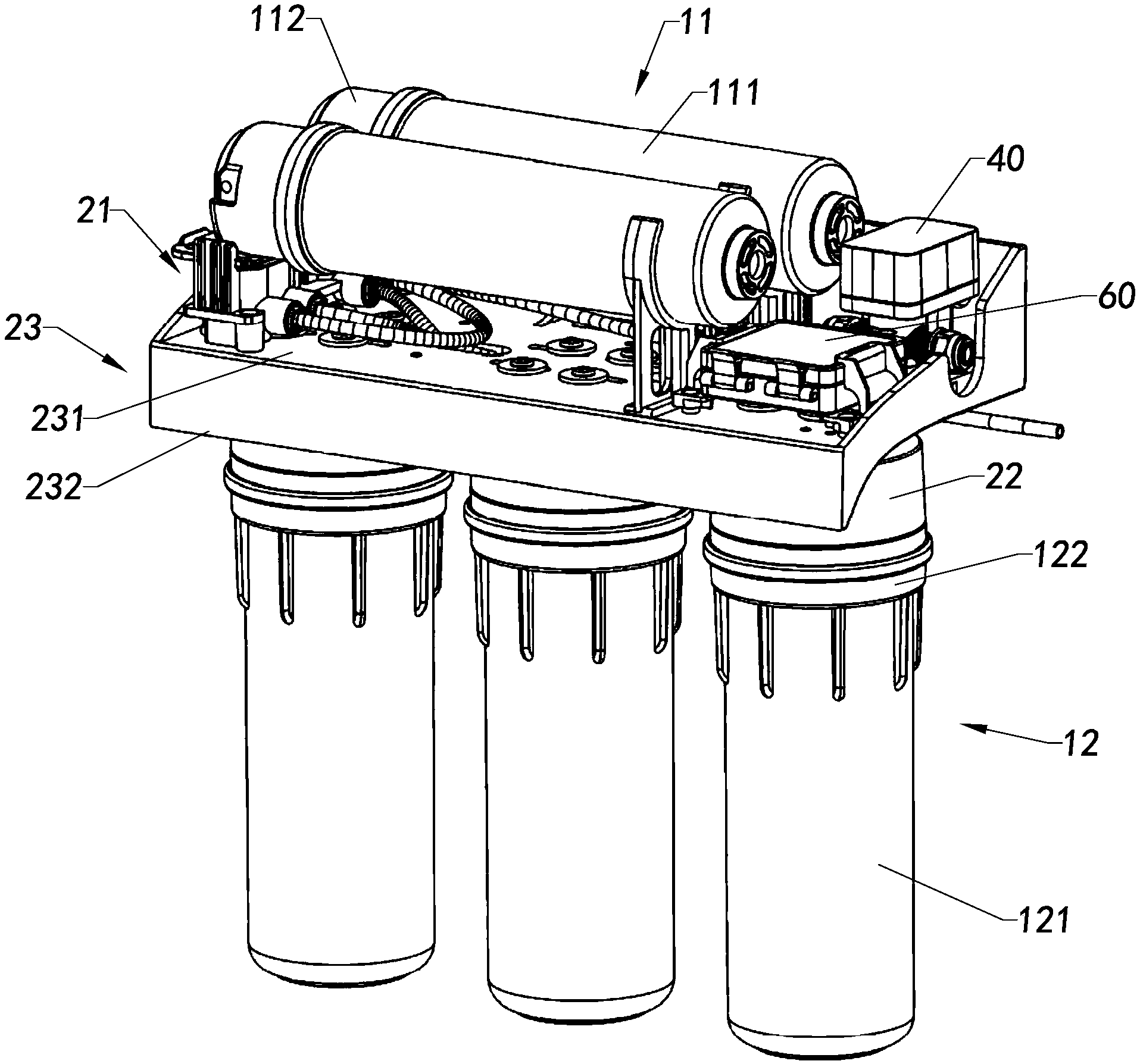 112
11
111
40
21
60
23
231
232
22
122
12
121