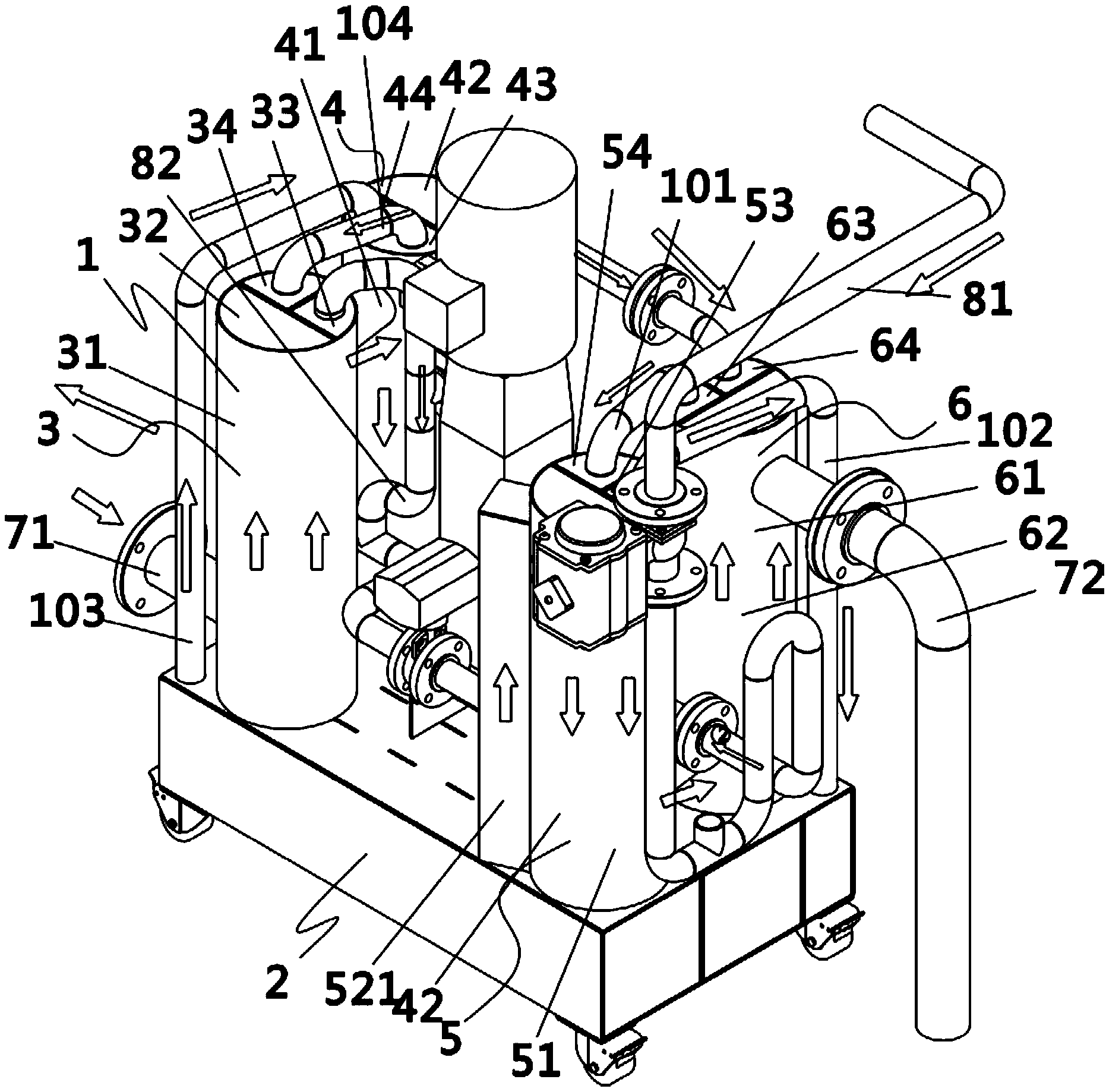 104
41
42
43
44
4
33
34
82
32
1
31
3
71
103
54
101
53
63
81
64
6
102
61
62
72
2
521
42
5
51