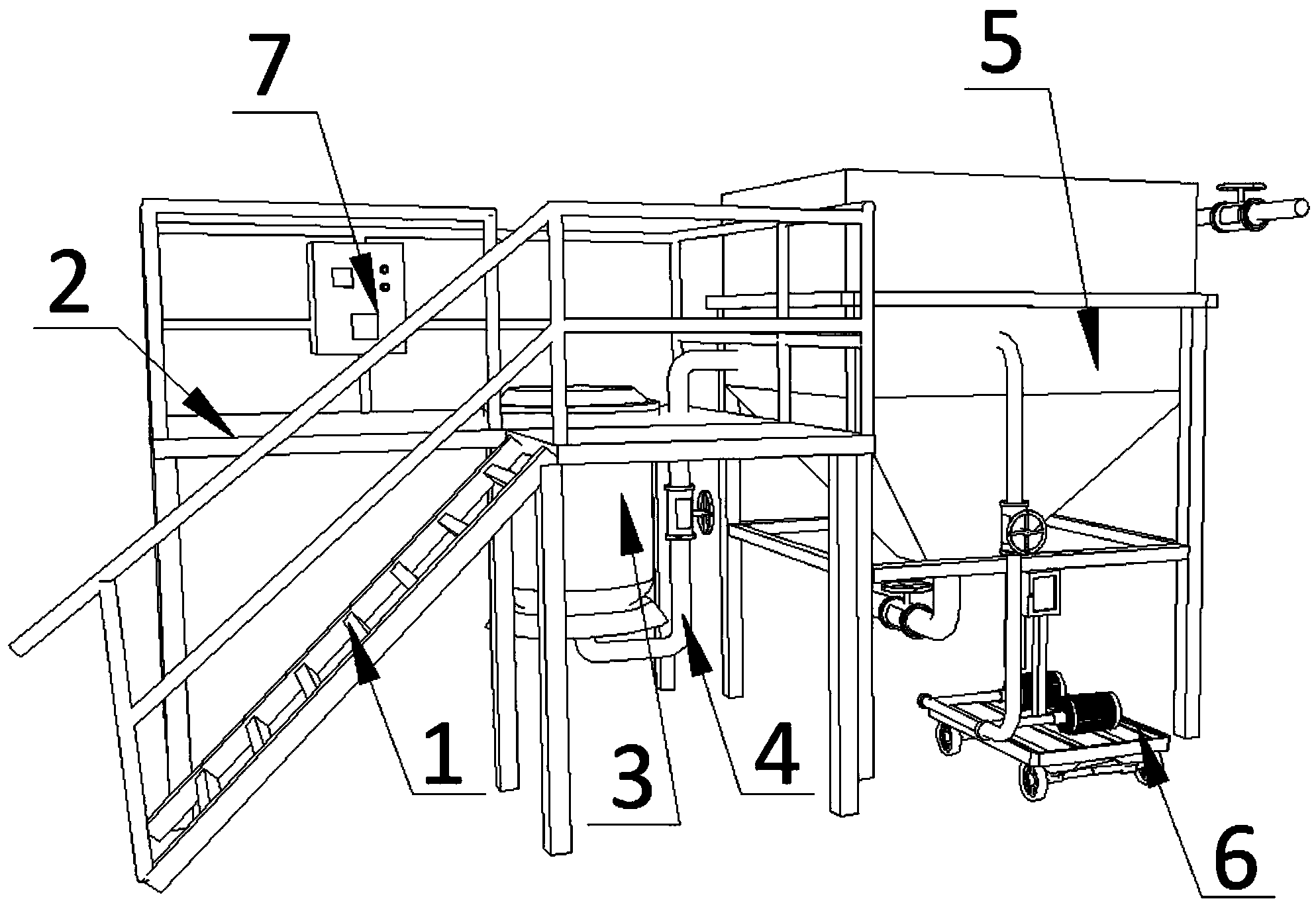 7
5
2
1
3
4
6