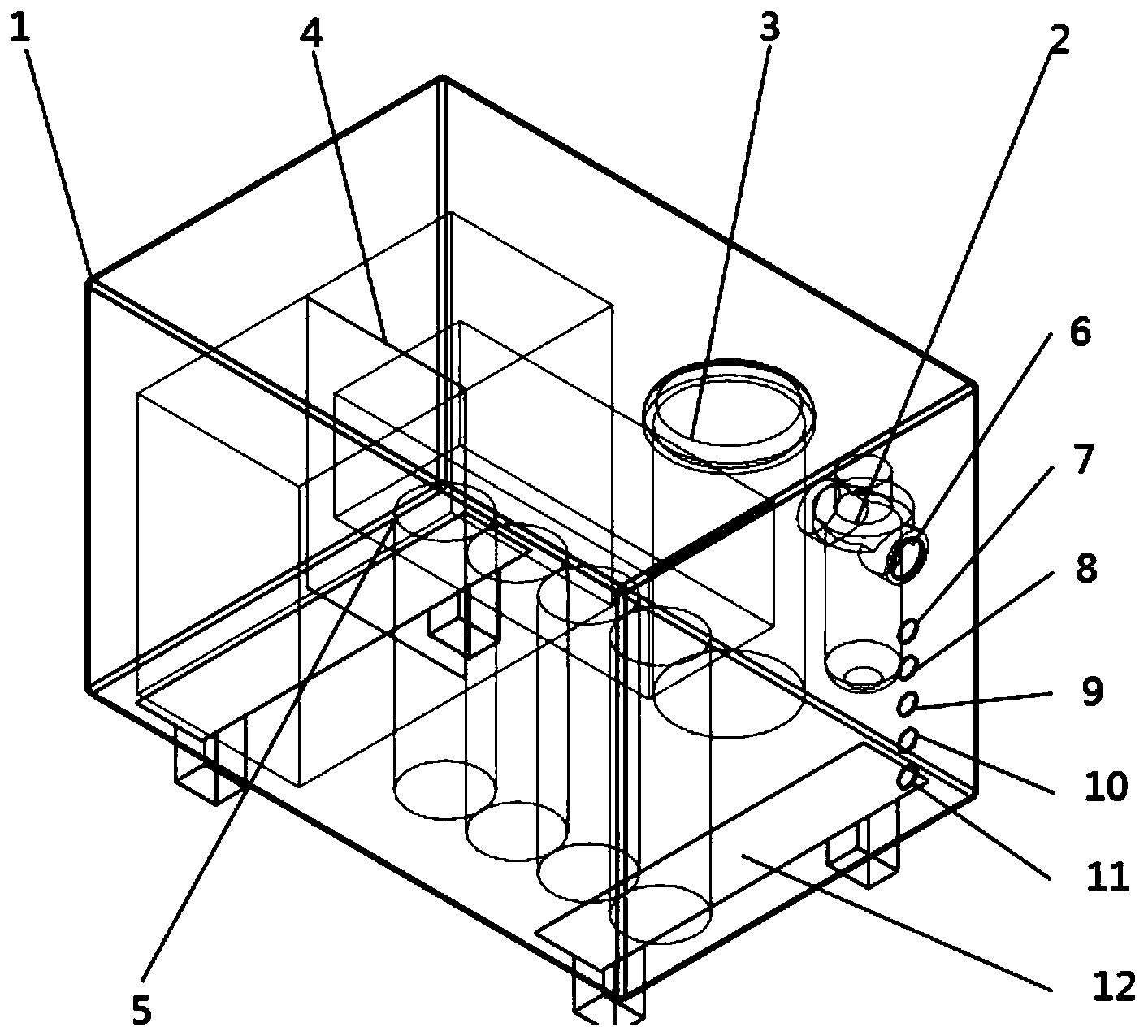 1
4
3
2
6
7
8
9
10
11
12
5