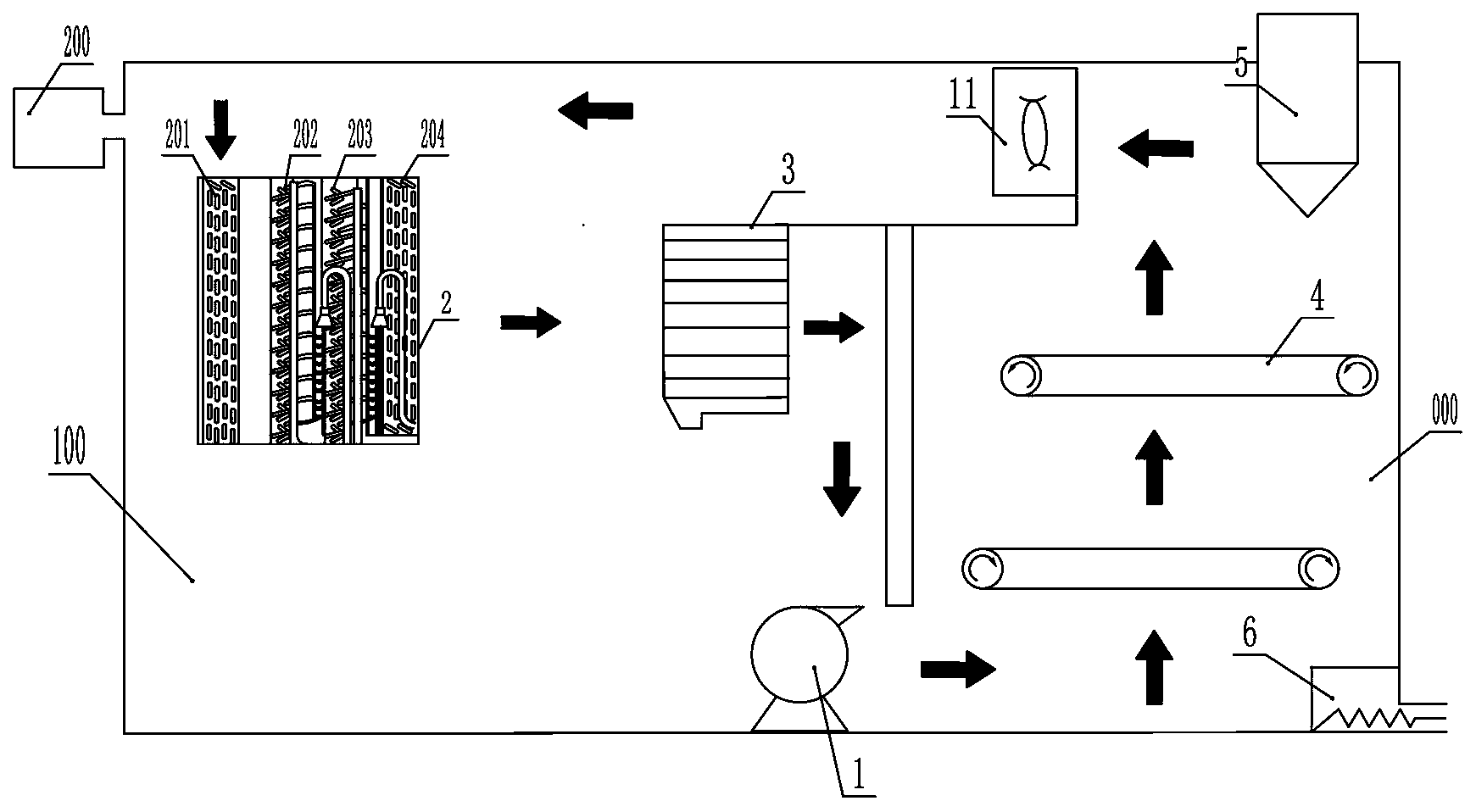 200
201
202
203
204
2
100
3
11
5
4
000
6
1