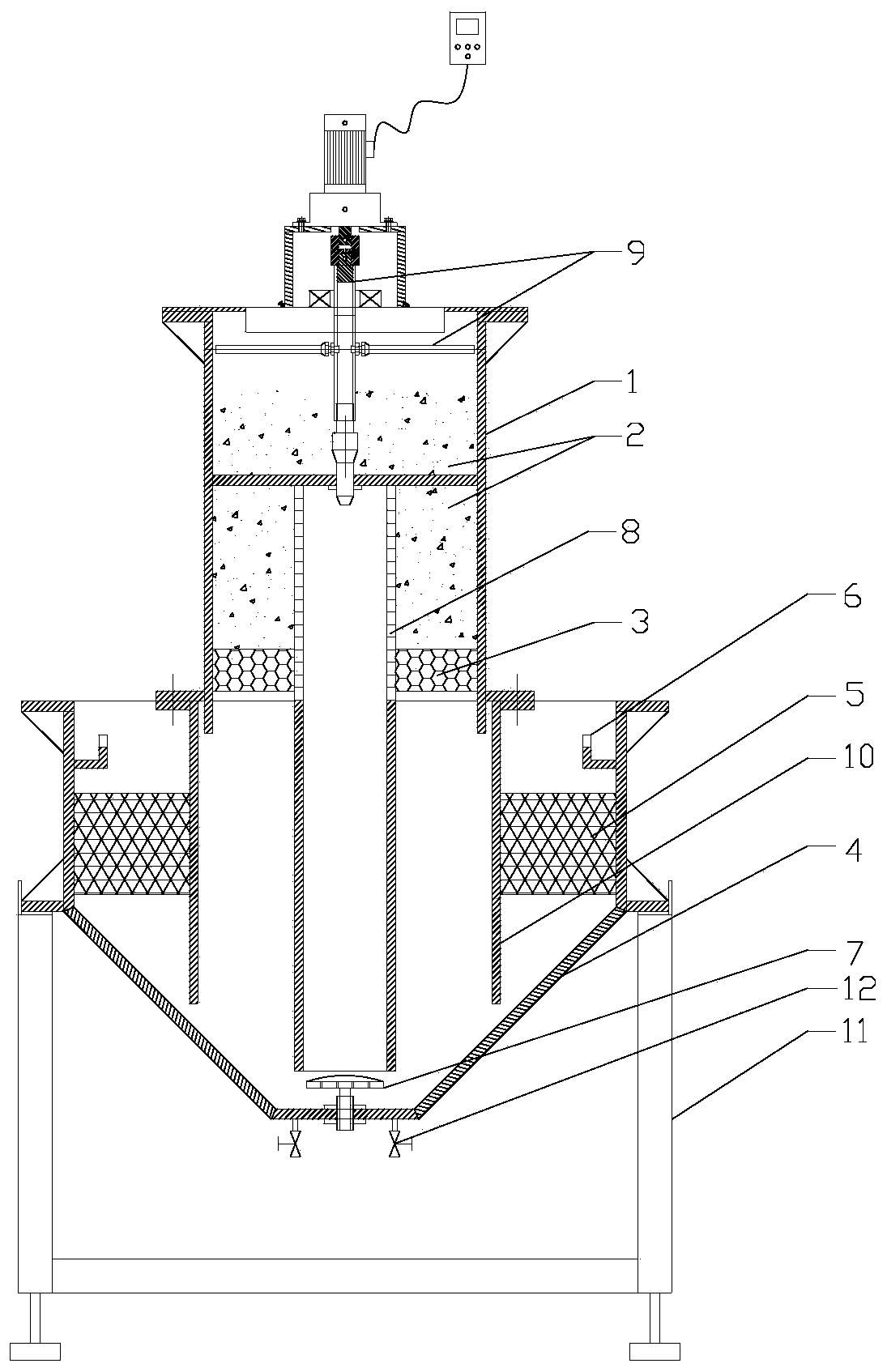 9
1
2
8
6
3
5
10
4
7
12
11