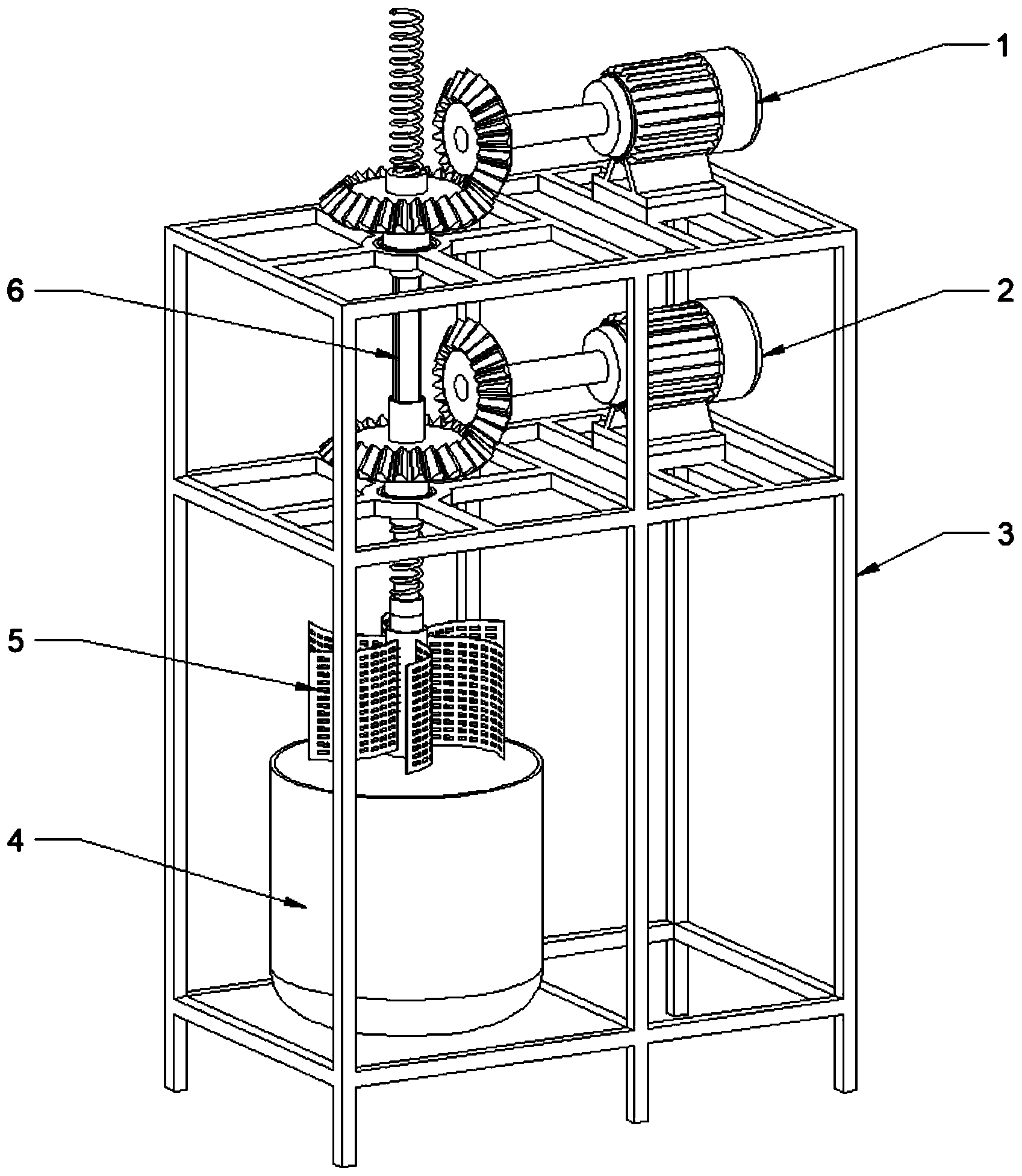 1
6
2
3
5
4