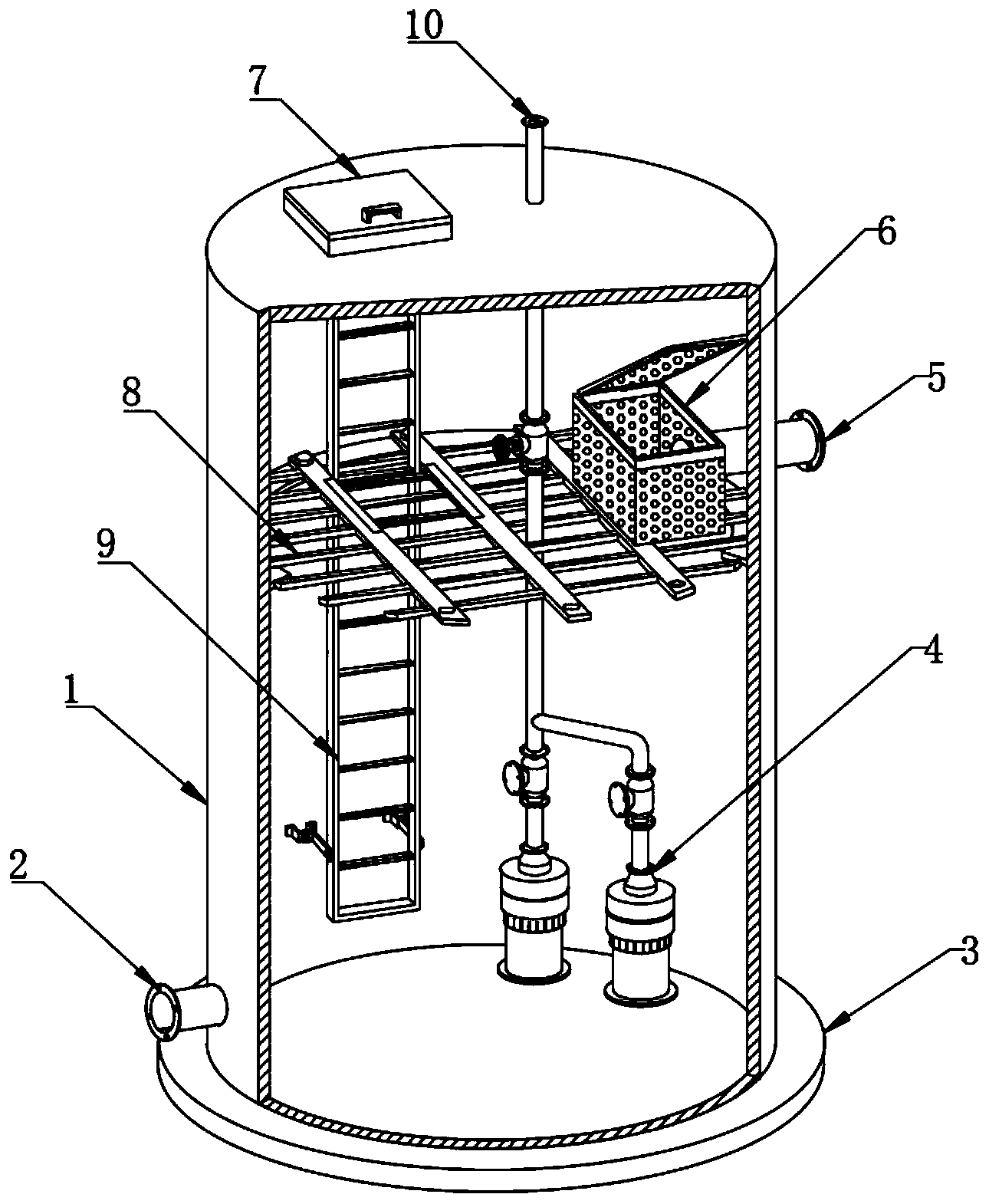 10
7
6
5
8
9
4
1
2
3