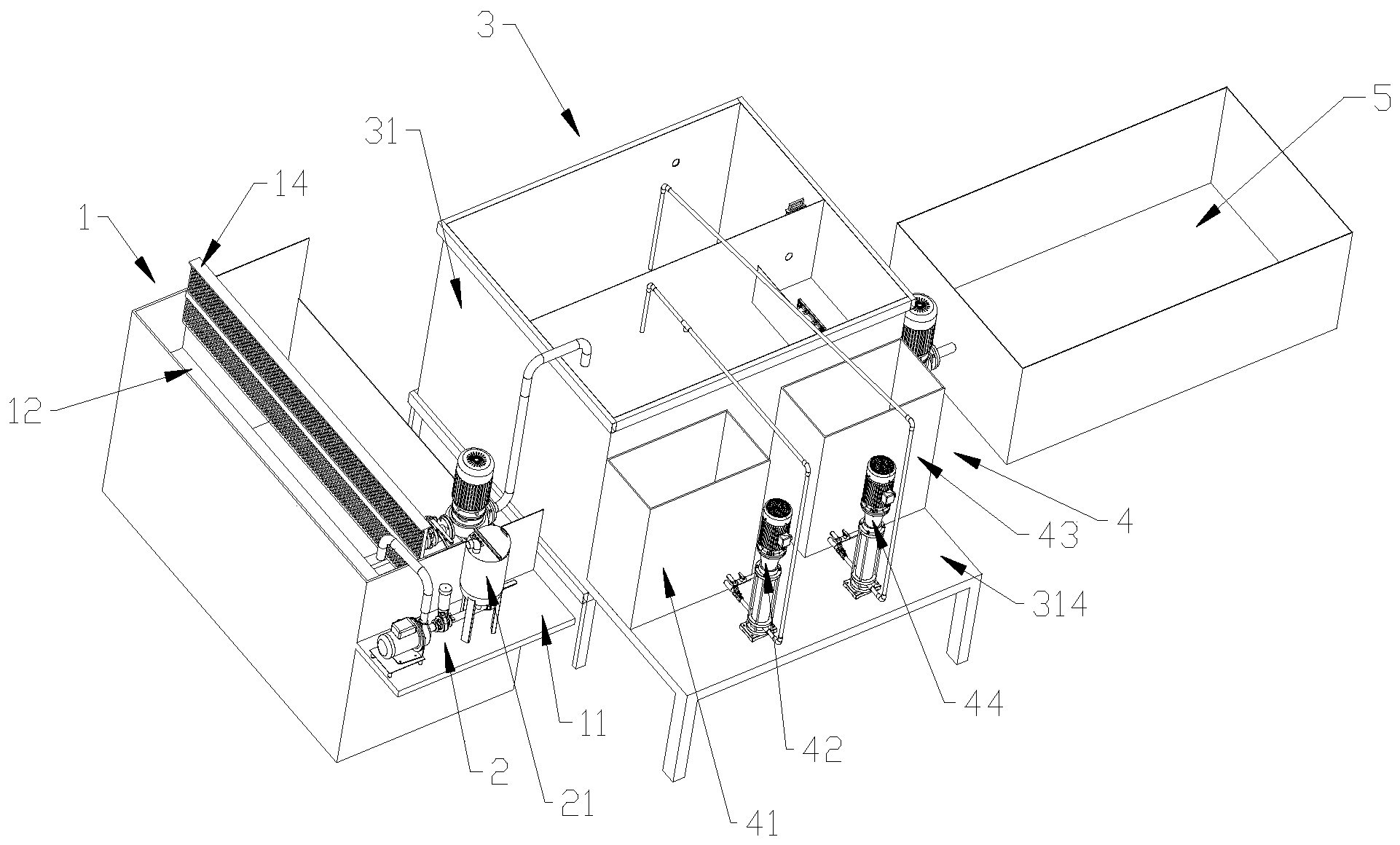 3
5
31
14
1
12
4
43
314
44
11
42
2
21
41