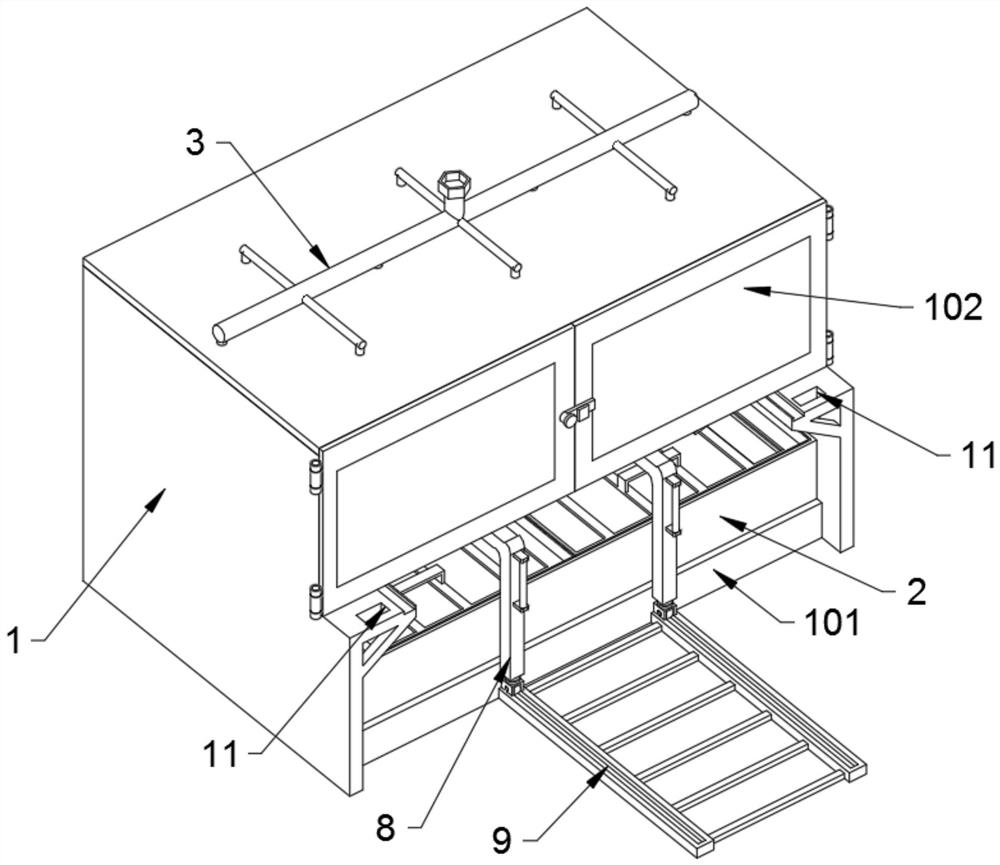 3
102
11
2
101
1
11
8
9