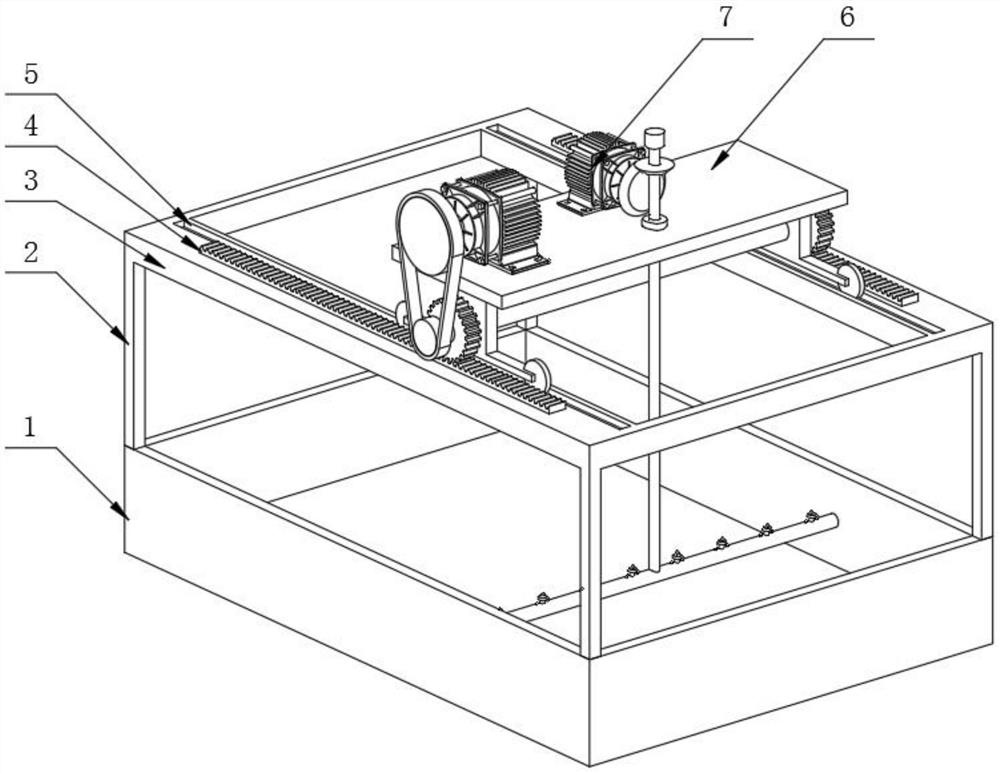 7
6
5
4
3
2
1