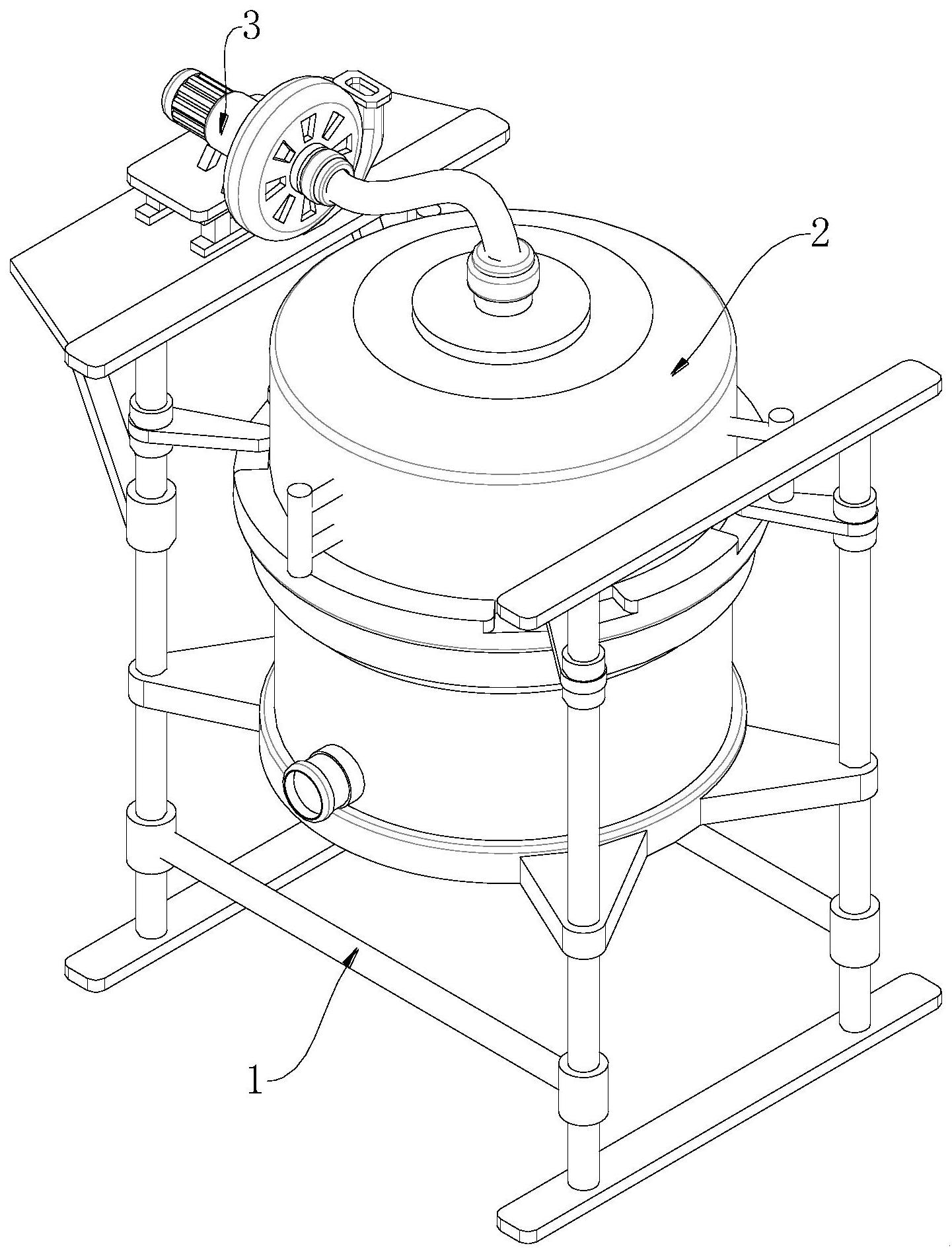 3

2

1